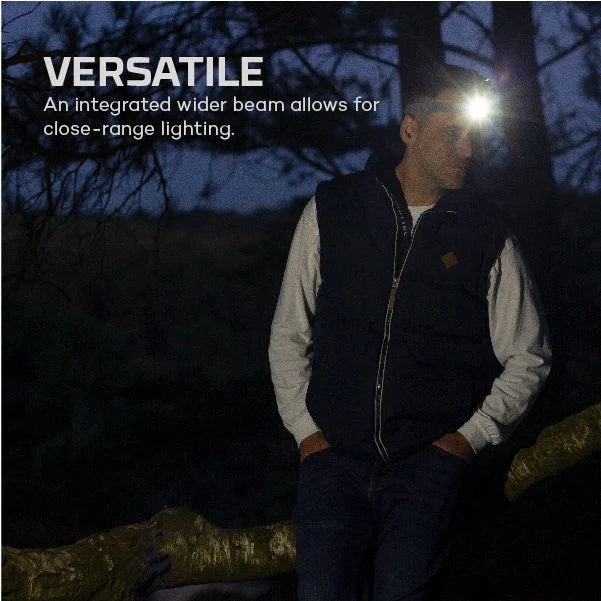 VERSATILE
An integrated wider beam allows for close-range lighting.