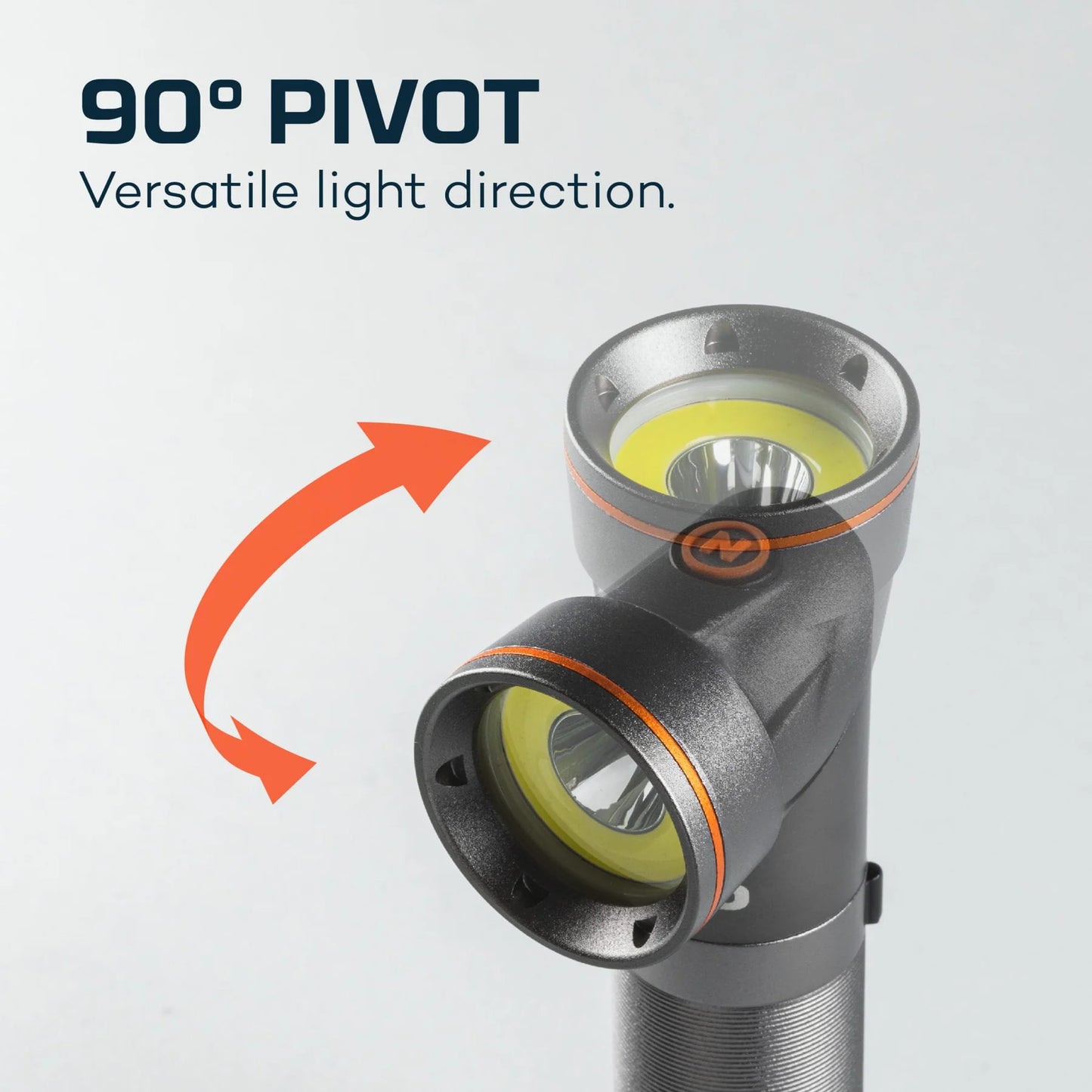 90° PIVOT
Versatile light direction.