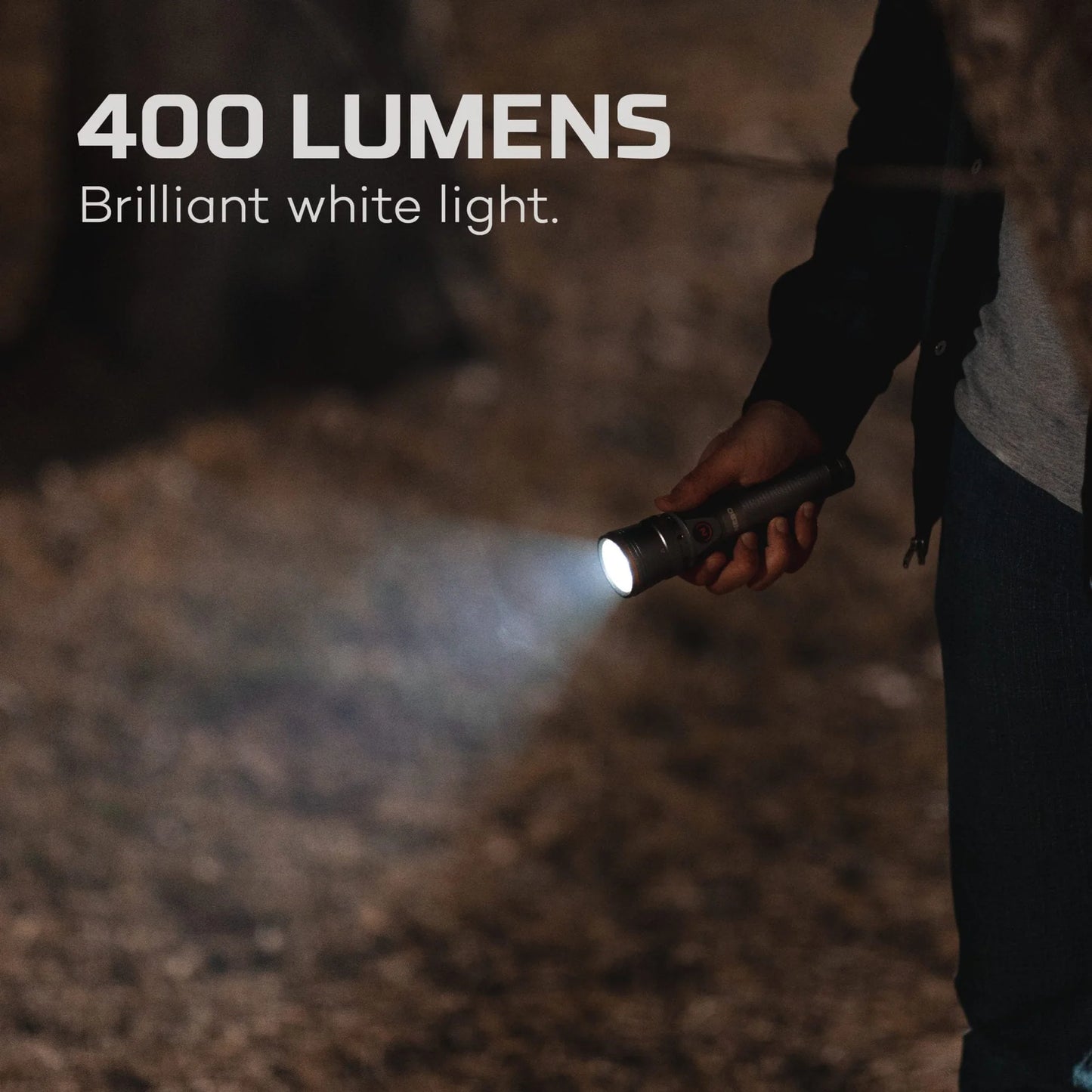 400 LUMENS
Brilliant white light.