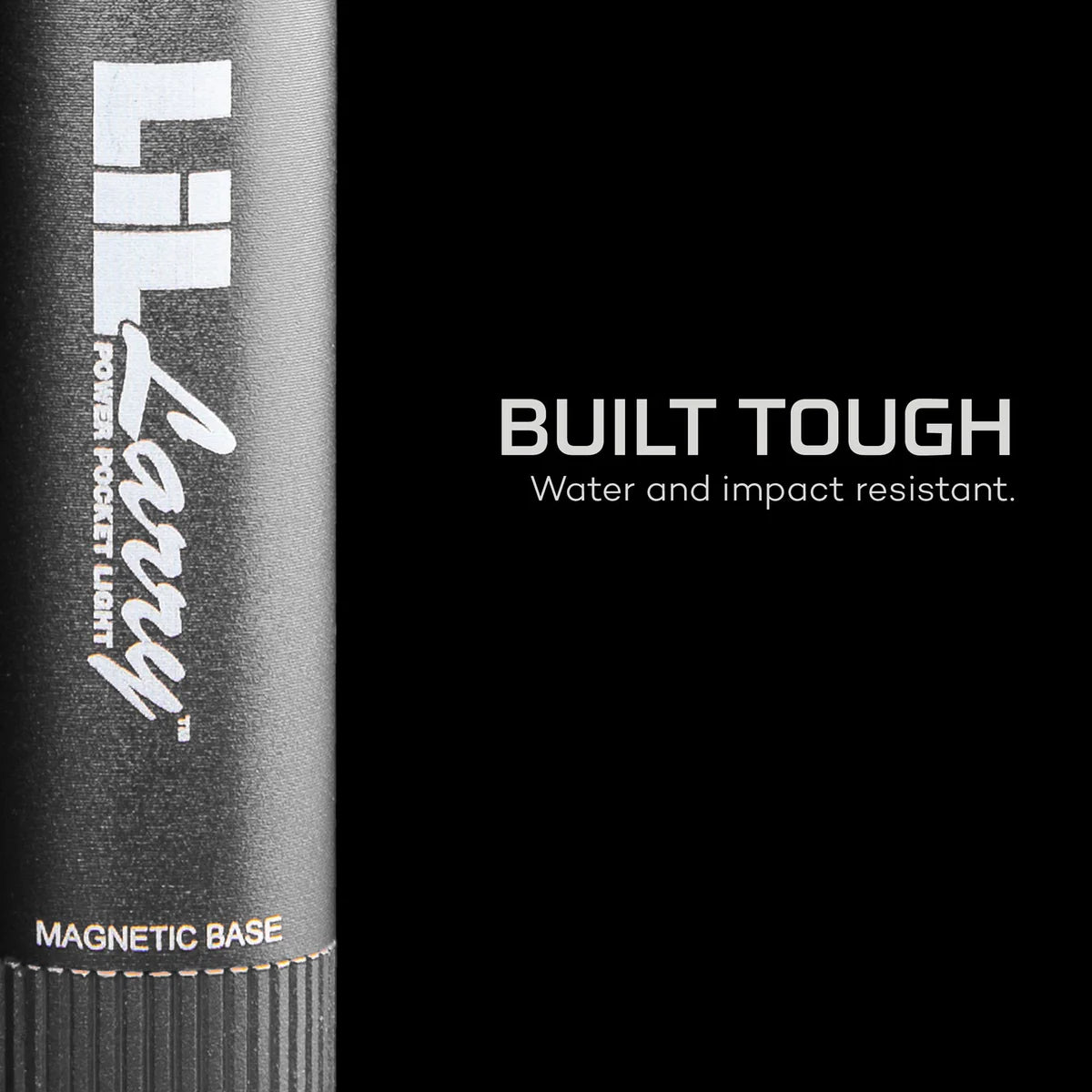 LiL Larry™
POWER POCKET LIGHT

MAGNETIC BASE

BUILT TOUGH
Water and impact resistant.