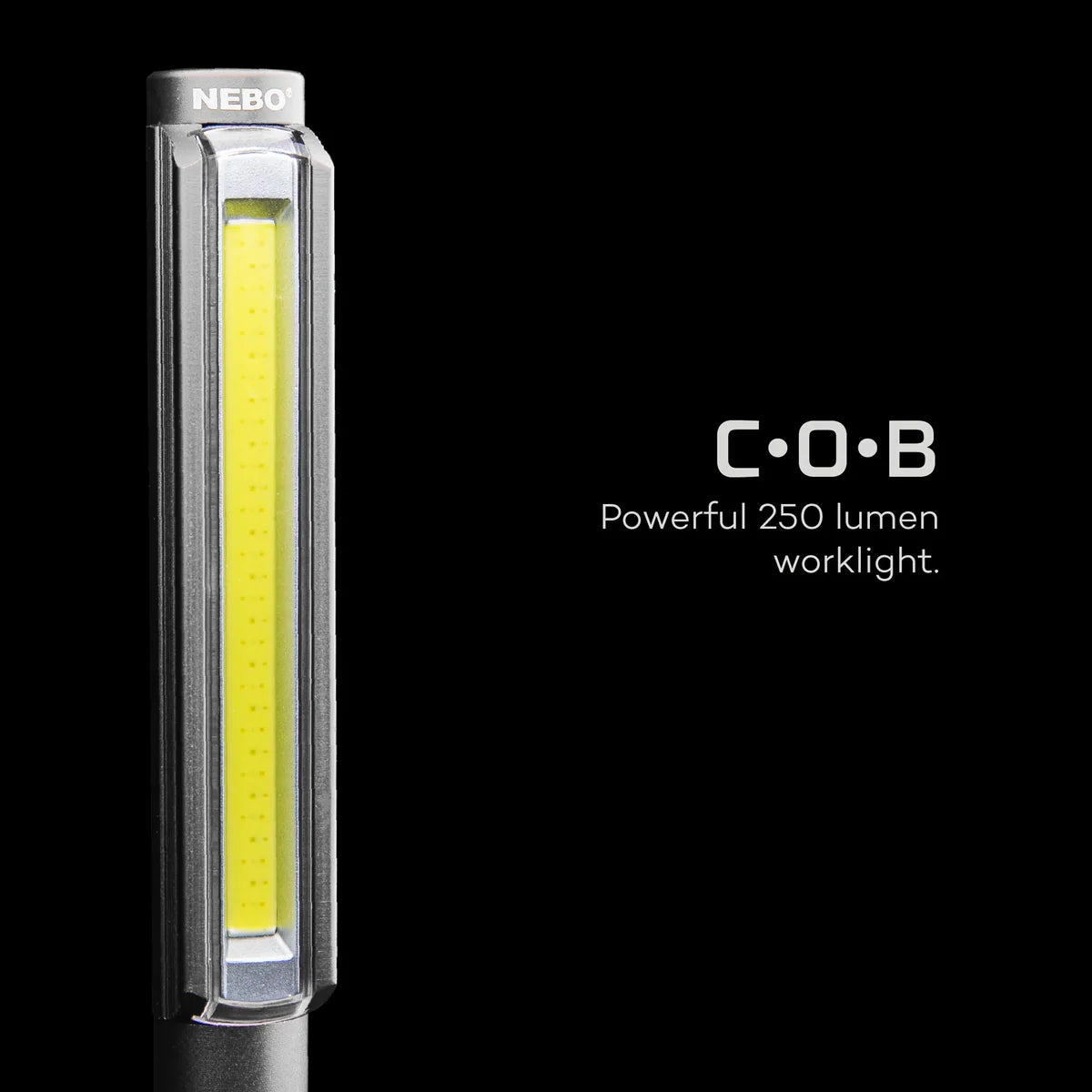 NEBO®

C•O•B

Powerful 250 lumen worklight.