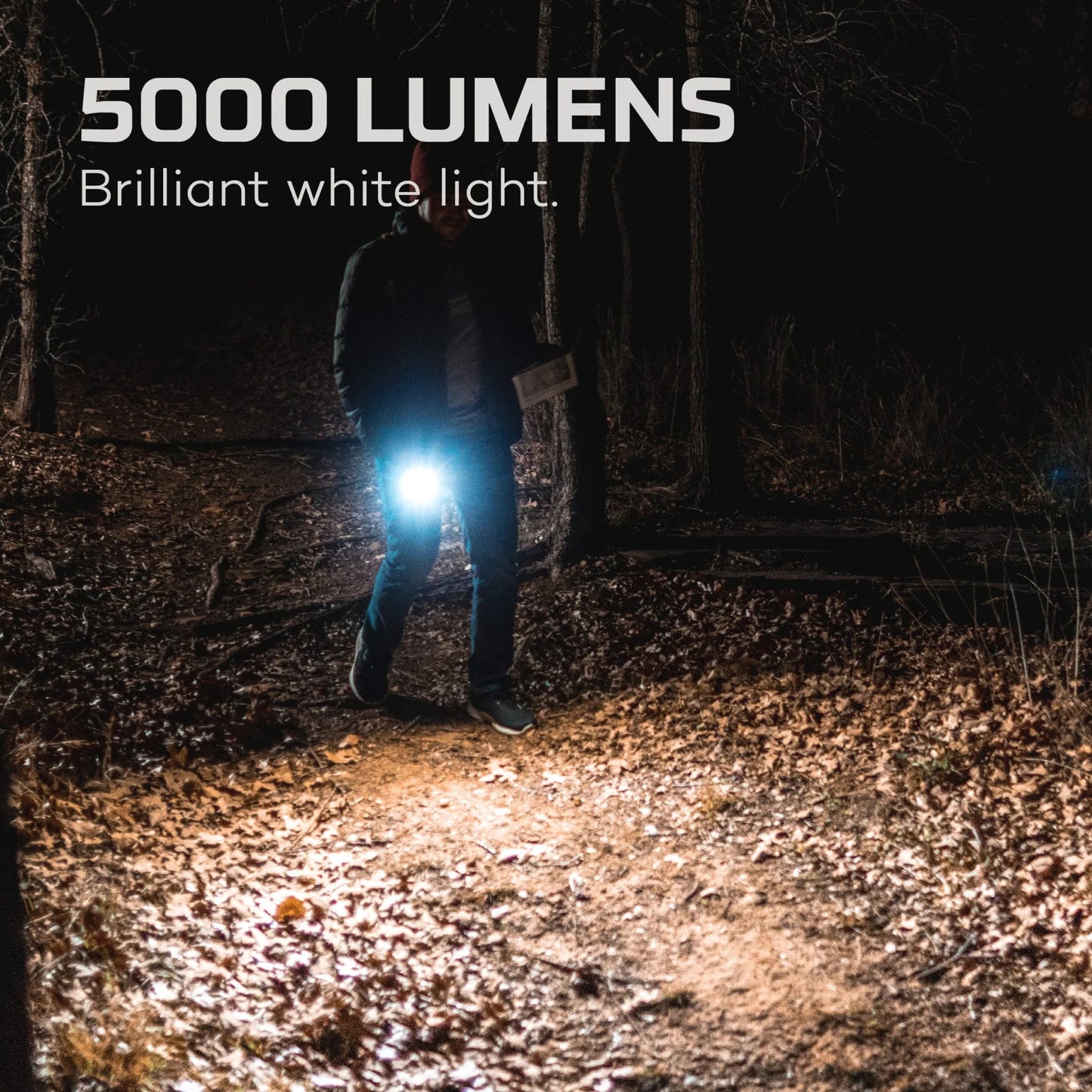 5000 LUMENS
Brilliant white light.