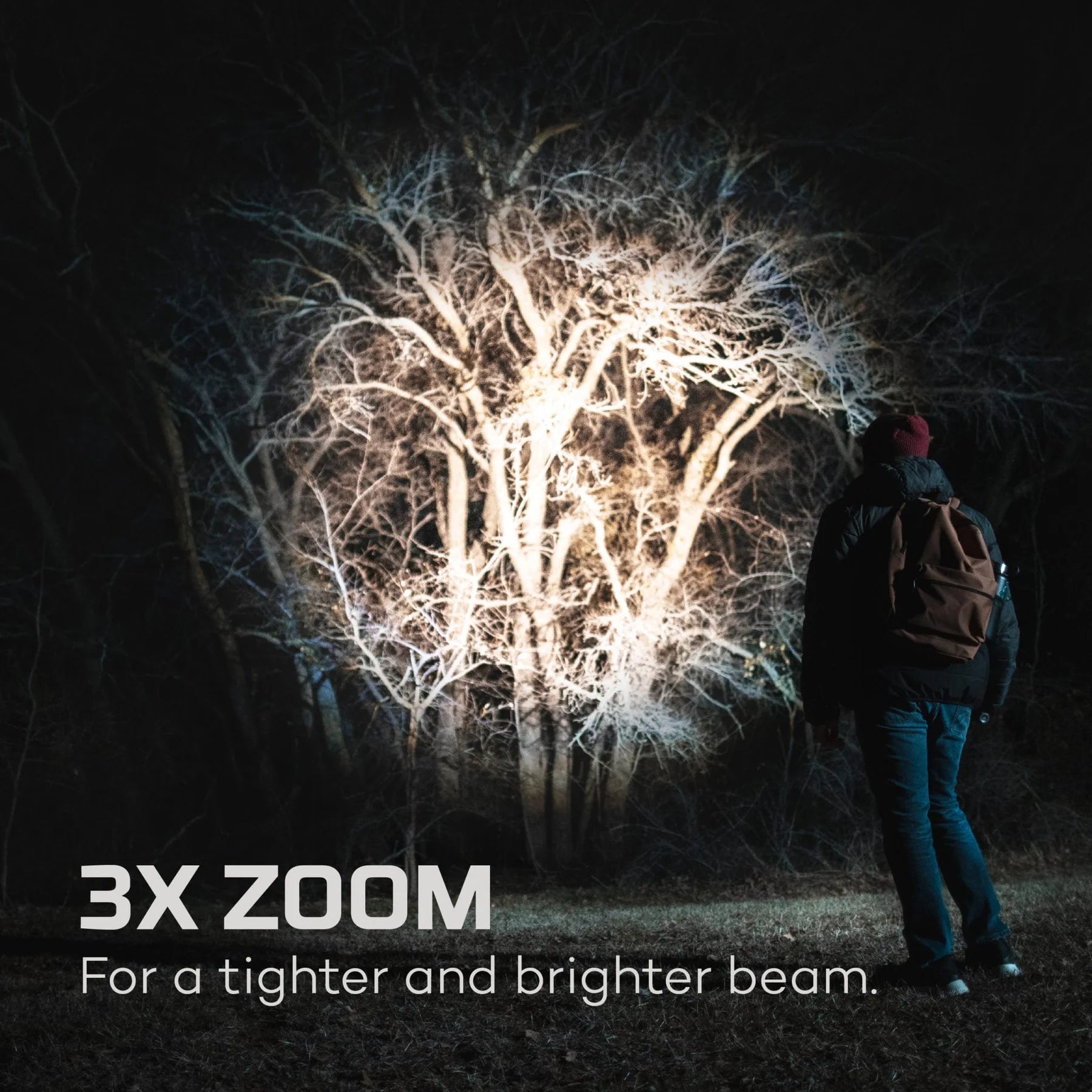 3X ZOOM
For a tighter and brighter beam.