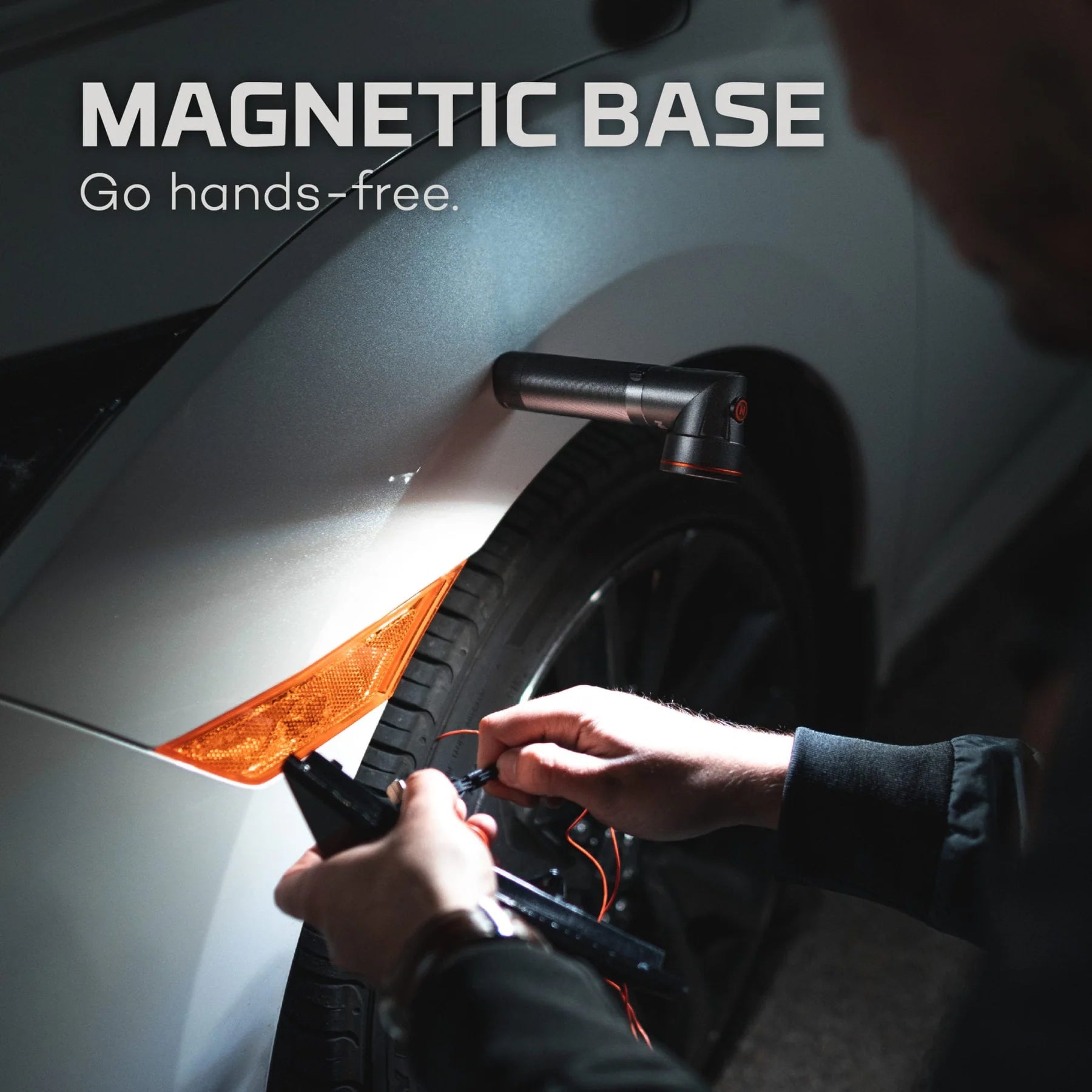 MAGNETIC BASE
Go hands-free.