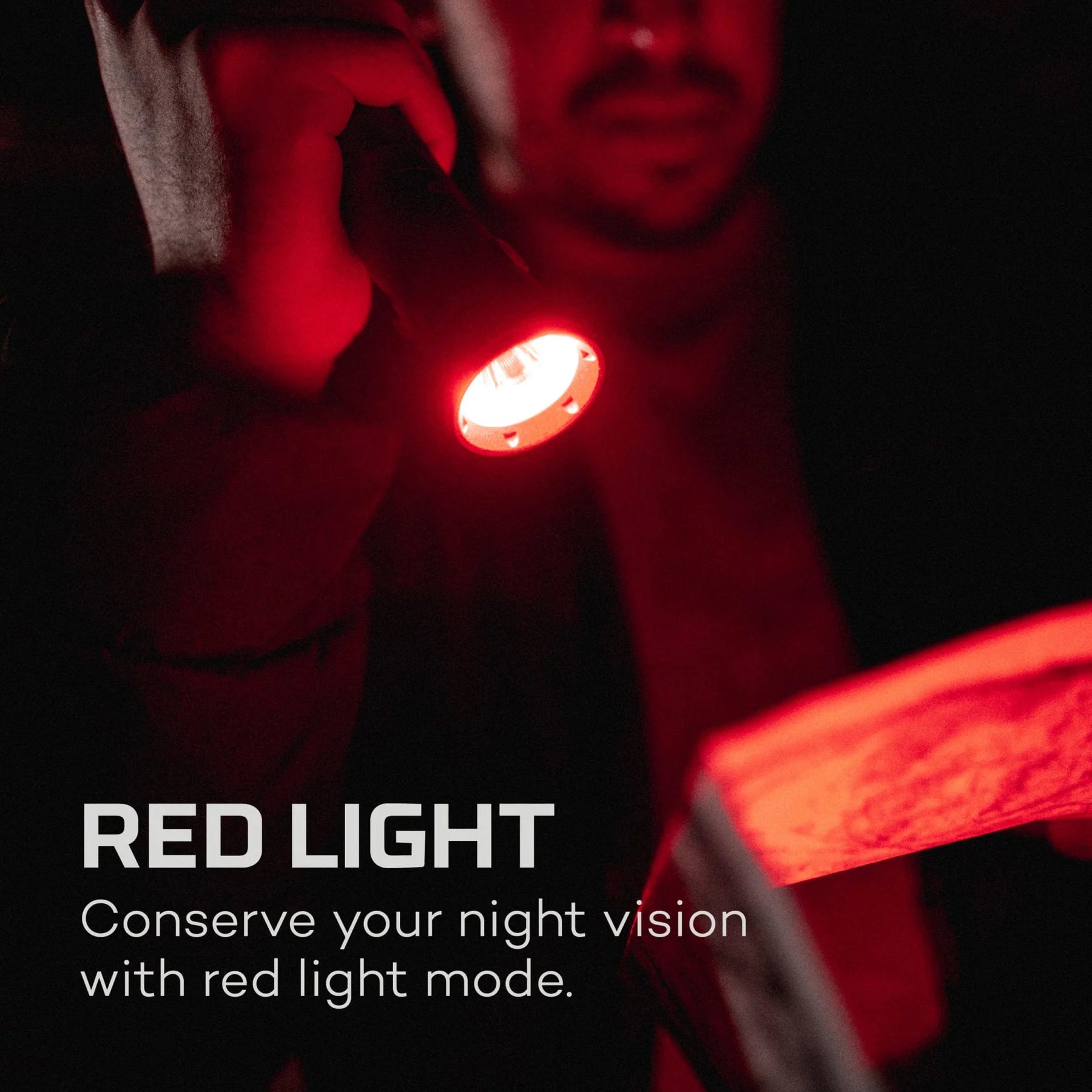 RED LIGHT

Conserve your night vision with red light mode.