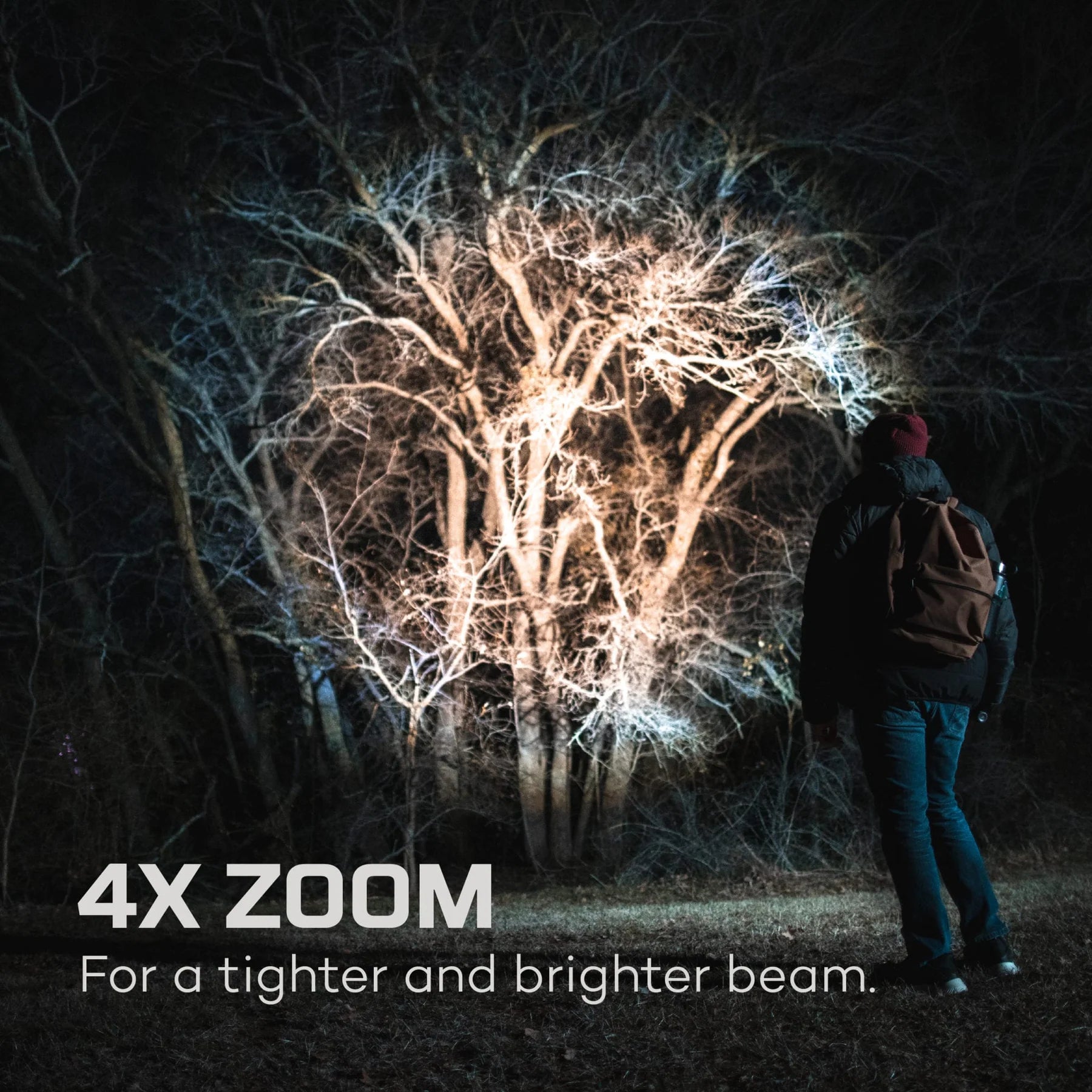 4X ZOOM

For a tighter and brighter beam.